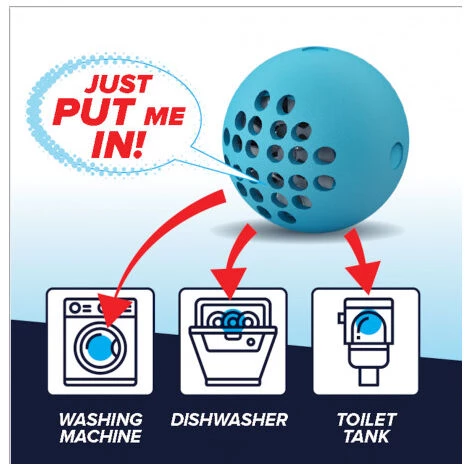 JUST PUT ME IN!

WASHING MACHINE

DISHWASHER

TOILET TANK